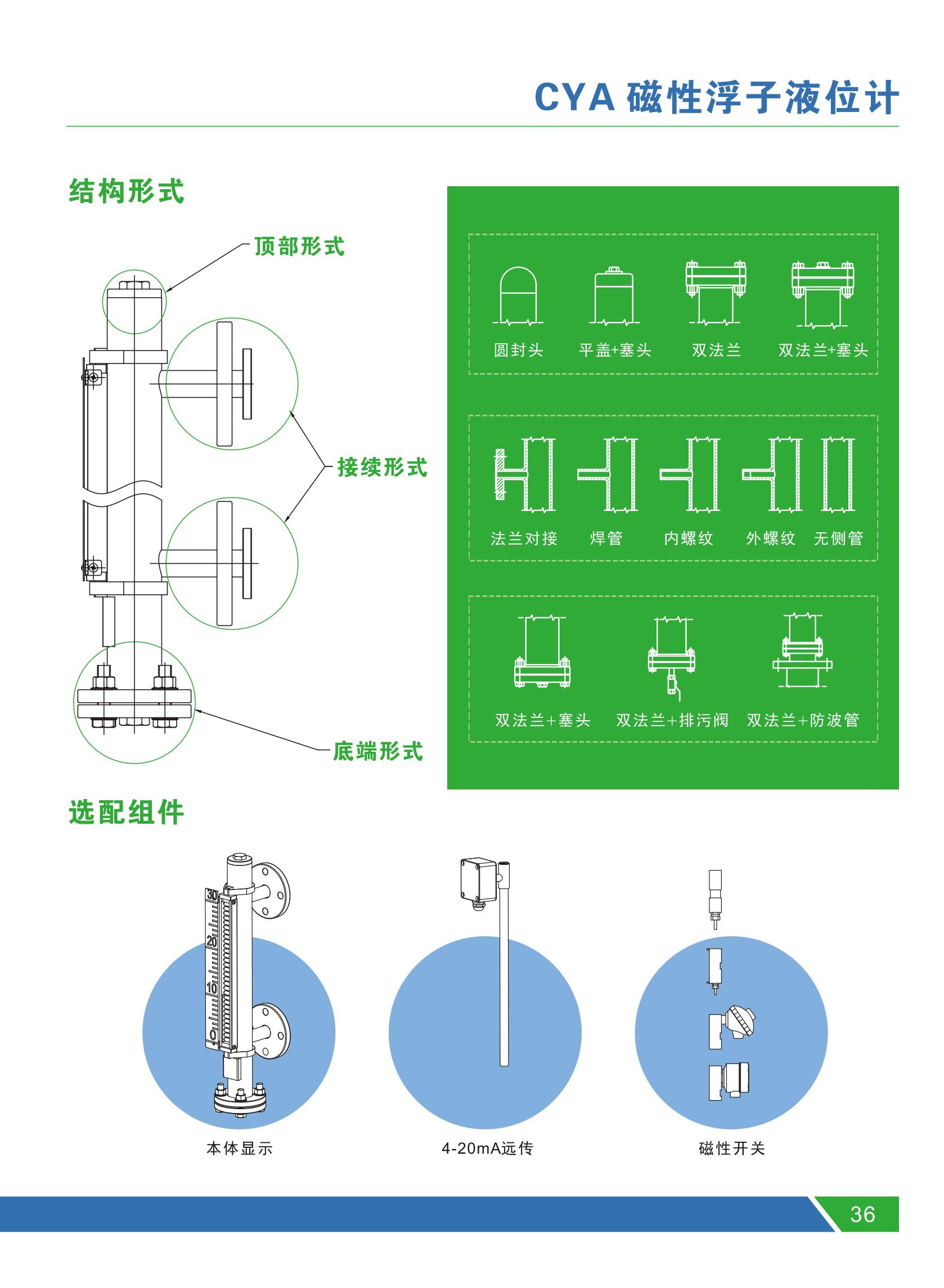 CYA 磁性浮子液位计

结构形式

顶部形式

接续形式

底端形式

圆封头　平盖+塞头　双法兰　双法兰+塞头

法兰对接　焊管　内螺纹　外螺纹　无侧管

双法兰+塞头　双法兰+排污阀　双法兰+防波管

选配组件

30
20
10
0

本体显示　4-20mA远传　磁性开关

36